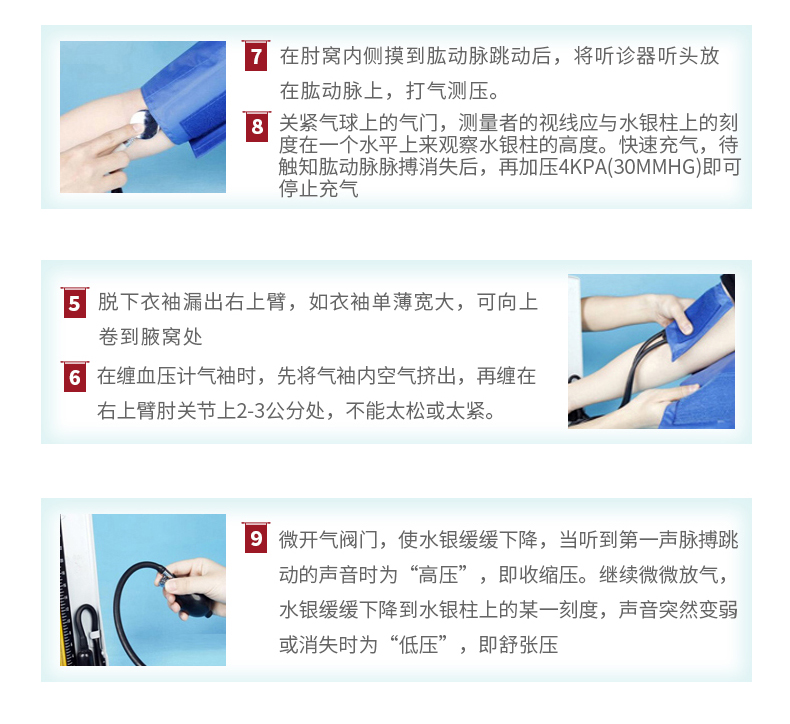 7 在肘窝内侧摸到肱动脉跳动后，将听诊器听头放在肱动脉上，打气测压。

8 关紧气球上的气门，测量者的视线应与水银柱上的刻度在一个水平上来观察水银柱的高度。快速充气，待触知肱动脉脉搏消失后，再加压4KPA(30MMHG)即可停止充气

5 脱下衣袖漏出右上臂，如衣袖单薄宽大，可向上卷到腋窝处

6 在缠血压计气袖时，先将气袖内空气挤出，再缠在右上臂肘关节上2-3公分处，不能太松或太紧。

9 微开气阀门，使水银缓缓下降，当听到第一声脉搏跳动的声音时为“高压”，即收缩压。继续微微放气，水银缓缓下降到水银柱上的某一刻度，声音突然变弱或消失时为“低压”，即舒张压