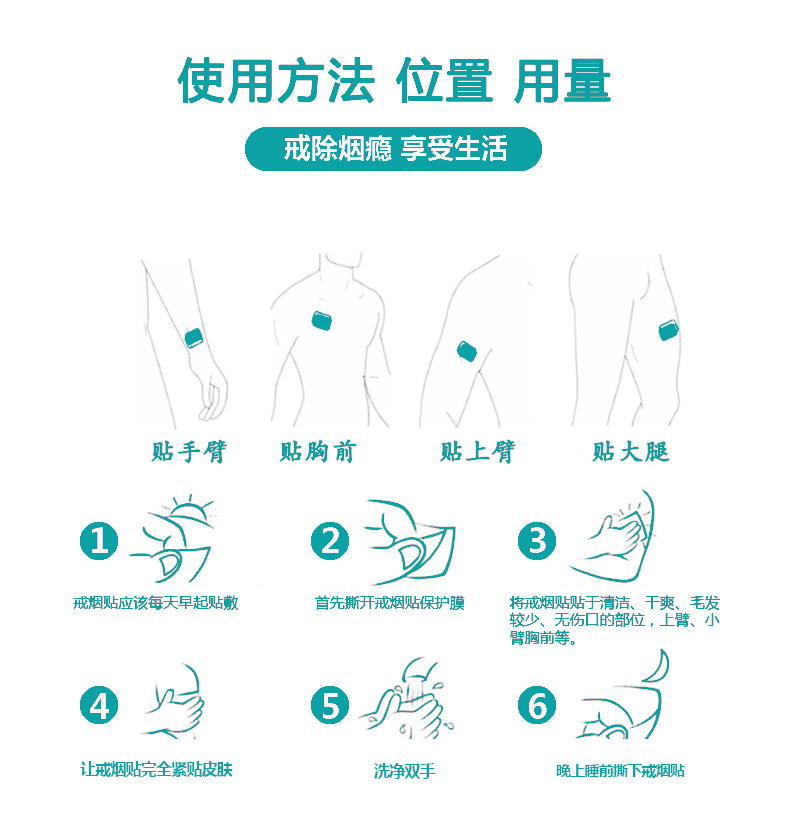 使用方法 位置 用量

戒除烟瘾 享受生活

贴手臂 贴胸前 贴上臂 贴大腿

1 戒烟贴应该每天早起贴敷

2 首先撕开戒烟贴保护膜

3 将戒烟贴贴于清洁、干爽、毛发较少、无伤口的部位，上臂、小臂胸前等。

4 让戒烟贴完全紧贴皮肤

5 洗净双手

6 晚上睡前撕下戒烟贴